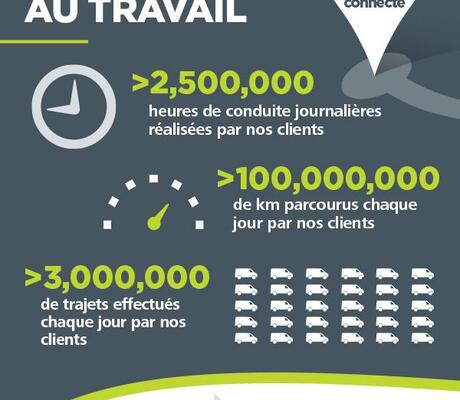 AU TRAVAIL

connecté

>2,500,000
heures de conduite journalières réalisées par nos clients

>100,000,000
de km parcourus chaque jour par nos clients

>3,000,000
de trajets effectués chaque jour par nos clients