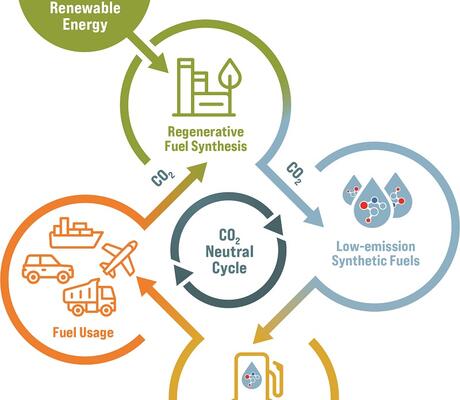 Renewable Energy

Regenerative Fuel Synthesis

$CO_2$

$CO_2$

$CO_2$ Neutral Cycle

Low-emission Synthetic Fuels

Fuel Usage