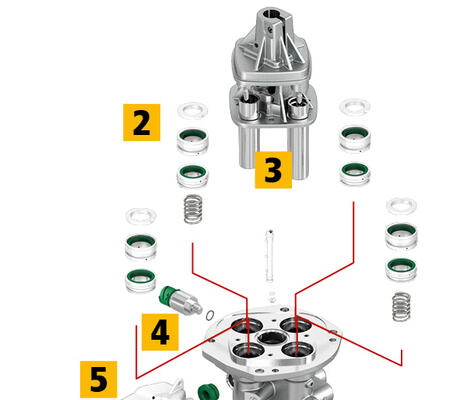 2
3
4
5