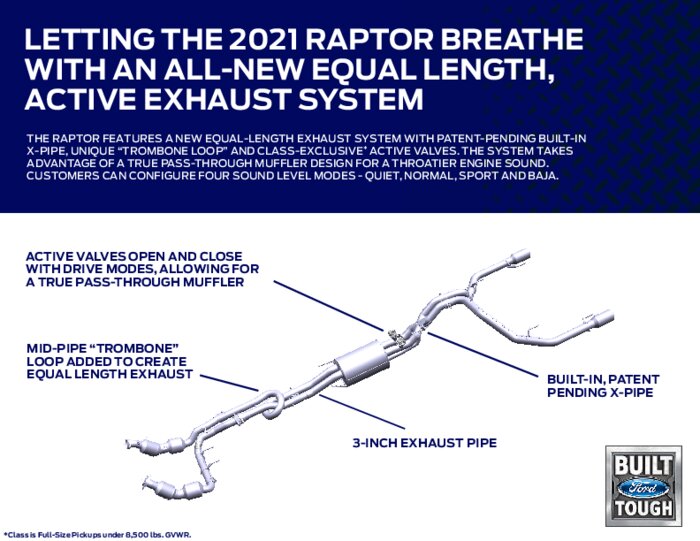 LETTING THE 2021 RAPTOR BREATHE WITH AN ALL-NEW EQUAL LENGTH, ACTIVE EXHAUST SYSTEM

THE RAPTOR FEATURES A NEW EQUAL-LENGTH EXHAUST SYSTEM WITH PATENT-PENDING BUILT-IN X-PIPE, UNIQUE "TROMBONE LOOP" AND CLASS-EXCLUSIVE* ACTIVE VALVES. THE SYSTEM TAKES ADVANTAGE OF A TRUE PASS-THROUGH MUFFLER DESIGN FOR A THROATIER ENGINE SOUND. CUSTOMERS CAN CONFIGURE FOUR SOUND LEVEL MODES - QUIET, NORMAL, SPORT AND BAJA.

ACTIVE VALVES OPEN AND CLOSE WITH DRIVE MODES, ALLOWING FOR A TRUE PASS-THROUGH MUFFLER

MID-PIPE "TROMBONE" LOOP ADDED TO CREATE EQUAL LENGTH EXHAUST

BUILT-IN, PATENT PENDING X-PIPE

3-INCH EXHAUST PIPE

BUILT Ford TOUGH

*Class is Full-Size Pickups under 8,500 lbs. GVWR.